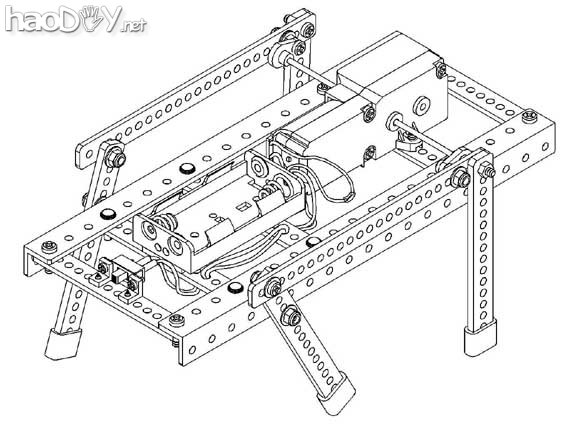 haoDIY.net